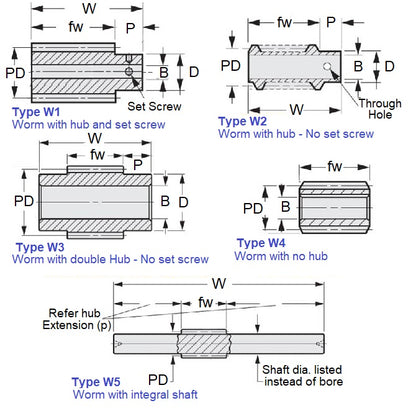 W
fw
P
PD
B
D
Set Screw
Type W1
Worm with hub and set screw

fw
P
PD
B
D
Through Hole
W
Type W2
Worm with hub - No set screw

W
fw
P
PD
B
D
Type W3
Worm with double Hub - No set screw

fw
PD
B
Type W4
Worm with no hub

W
fw
Refer hub Extension (p)
PD
Shaft dia. listed instead of bore
Type W5
Worm with integral shaft