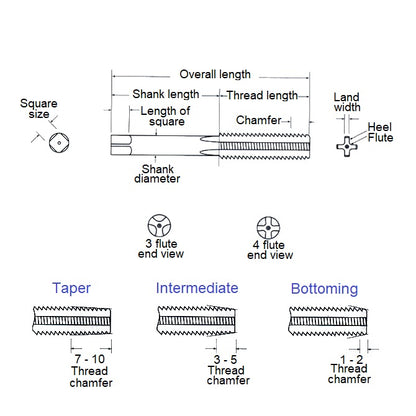 Overall length

Shank length

Thread length

Square size

Length of square

Chamfer

Land width

Heel

Flute

Shank diameter

3 flute end view

4 flute end view

Taper

Intermediate

Bottoming

7 - 10 Thread chamfer

3 - 5 Thread chamfer

1 - 2 Thread chamfer