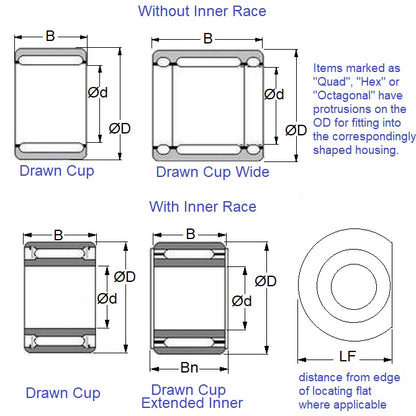 Without Inner Race

B

Ød

ØD

Drawn Cup

B

Ød

ØD

Drawn Cup Wide

Items marked as "Quad", "Hex" or "Octagonal" have protrusions on the OD for fitting into the correspondingly shaped housing.

With Inner Race

B

ØD

Ød

Drawn Cup

B

ØD

Ød

Bn

Drawn Cup Extended Inner

LF

distance from edge of locating flat where applicable