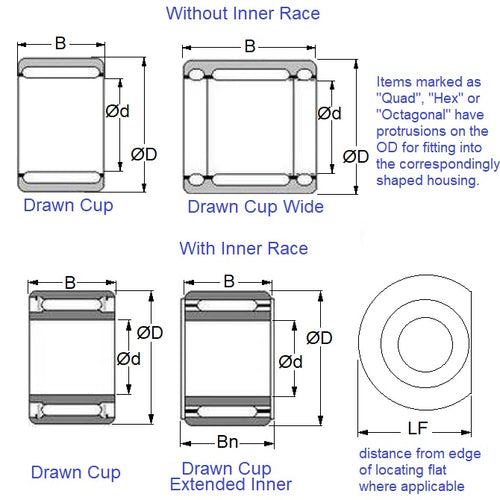 Without Inner Race

B

Ød

ØD

Drawn Cup

B

Ød

ØD

Drawn Cup Wide

Items marked as "Quad", "Hex" or "Octagonal" have protrusions on the OD for fitting into the correspondingly shaped housing.

With Inner Race

B

ØD

Ød

Drawn Cup

B

ØD

Ød

Bn

Drawn Cup Extended Inner

LF

distance from edge of locating flat where applicable