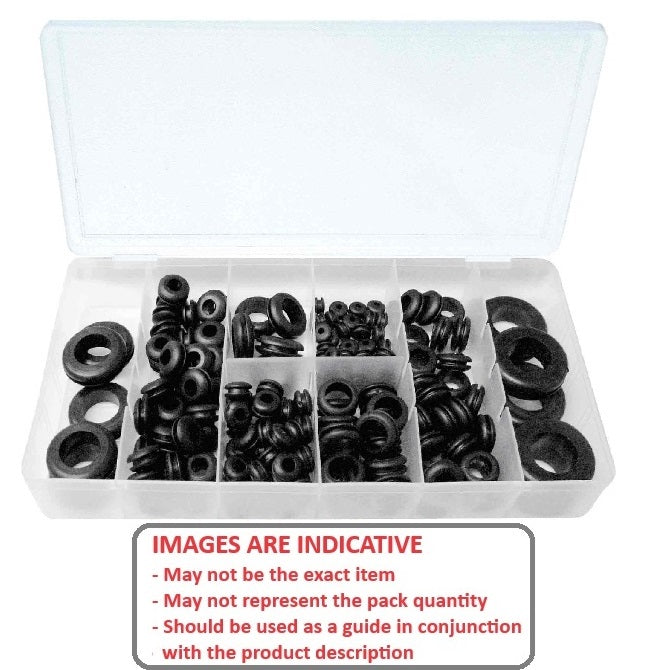 IMAGES ARE INDICATIVE
- May not be the exact item
- May not represent the pack quantity
- Should be used as a guide in conjunction with the product description